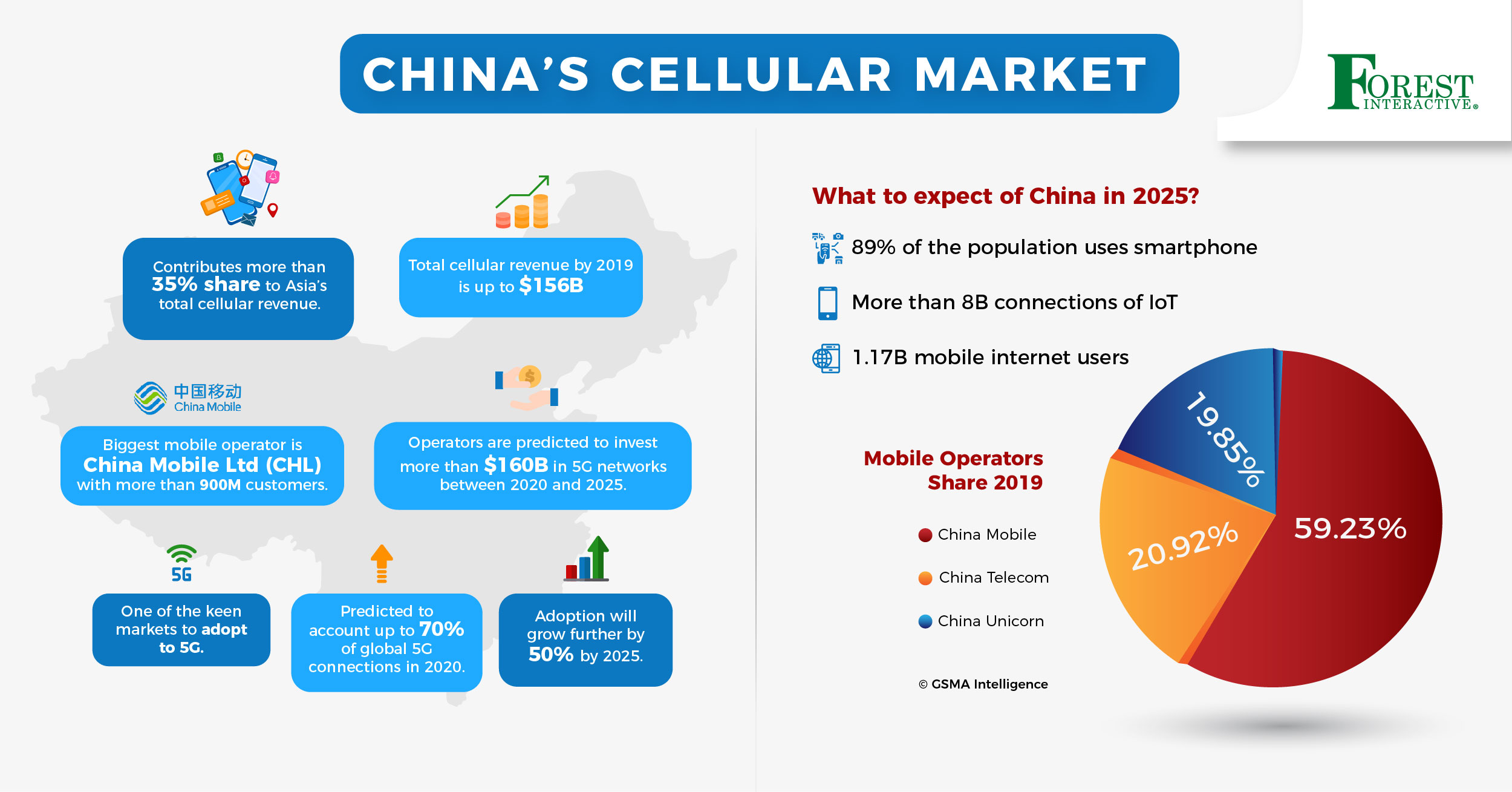 CHINA'S CELLULAR MARKET

FOREST INTERACTIVE®

Contributes more than 35% share to Asia's total cellular revenue.

Total cellular revenue by 2019 is up to $156B

中国移动 China Mobile

Biggest mobile operator is China Mobile Ltd (CHL) with more than 900M customers.

Operators are predicted to invest more than $160B in 5G networks between 2020 and 2025.

5G

One of the keen markets to adopt to 5G.

Predicted to account up to 70% of global 5G connections in 2020.

Adoption will grow further by 50% by 2025.

What to expect of China in 2025?

89% of the population uses smartphone

More than 8B connections of IoT

1.17B mobile internet users

Mobile Operators Share 2019

China Mobile

China Telecom

China Unicorn

© GSMA Intelligence

19.85%

20.92%

59.23%