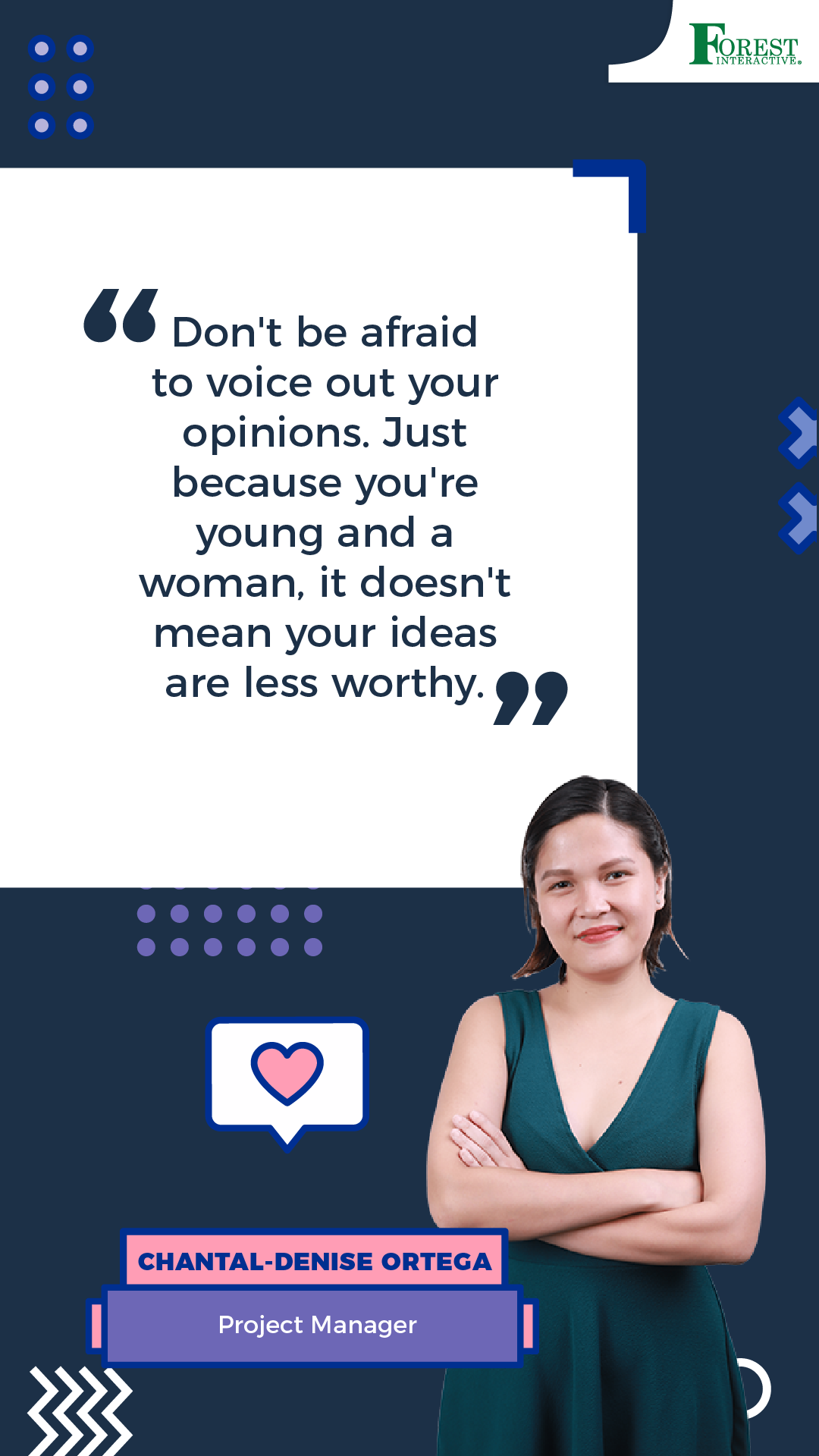 FOREST INTERACTIVE

“Don't be afraid to voice out your opinions. Just because you're young and a woman, it doesn't mean your ideas are less worthy.”

CHANTAL-DENISE ORTEGA

Project Manager