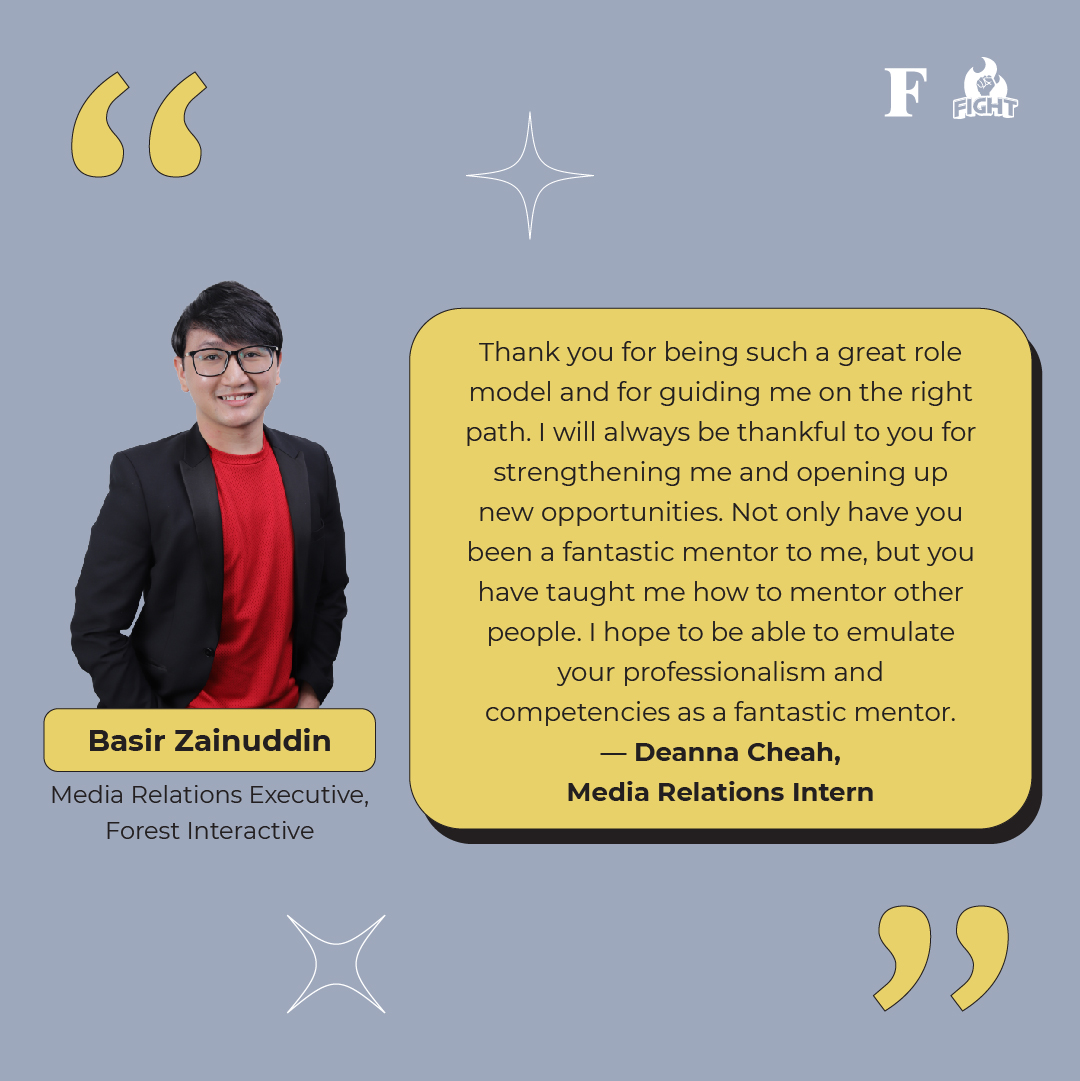 F FIGHT

Basir Zainuddin

Media Relations Executive, Forest Interactive

Thank you for being such a great role model and for guiding me on the right path. I will always be thankful to you for strengthening me and opening up new opportunities. Not only have you been a fantastic mentor to me, but you have taught me how to mentor other people. I hope to be able to emulate your professionalism and competencies as a fantastic mentor.
— Deanna Cheah,
Media Relations Intern